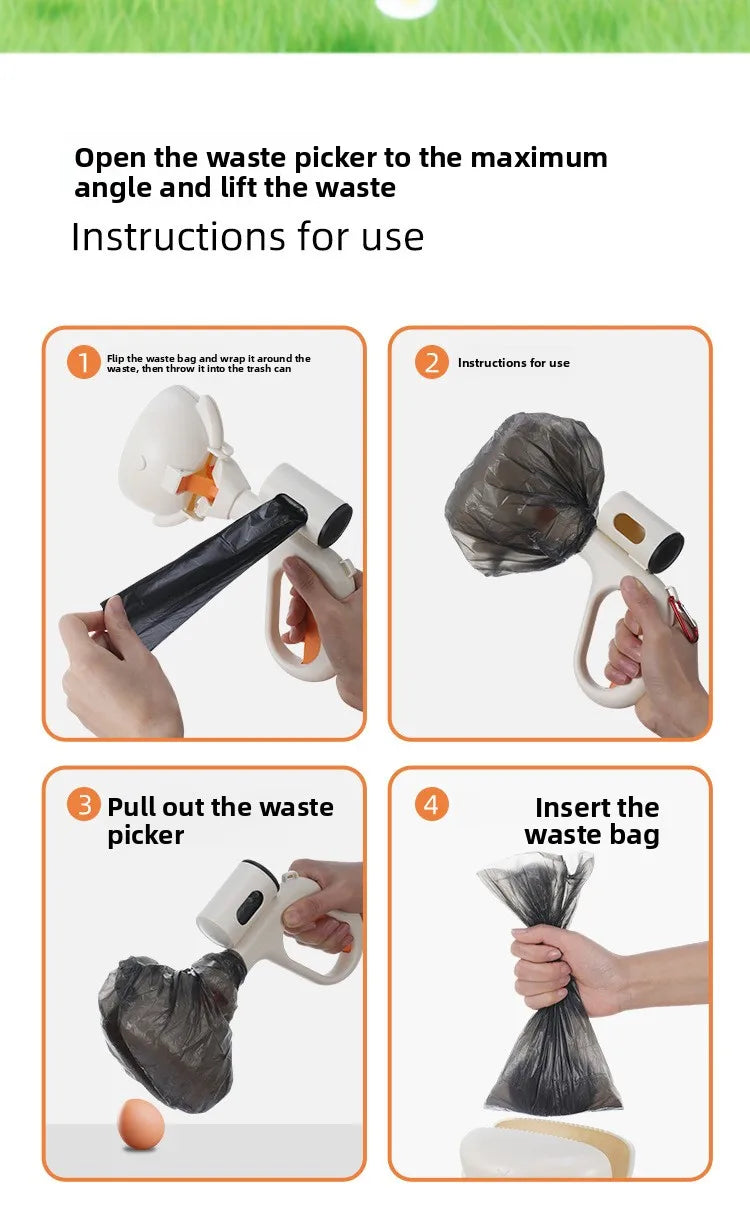 Open the waste picker to the maximum angle and lift the waste

Instructions for use

1 Flip the waste bag and wrap it around the waste, then throw it into the trash can

2 Instructions for use

3 Pull out the waste picker

4 Insert the waste bag